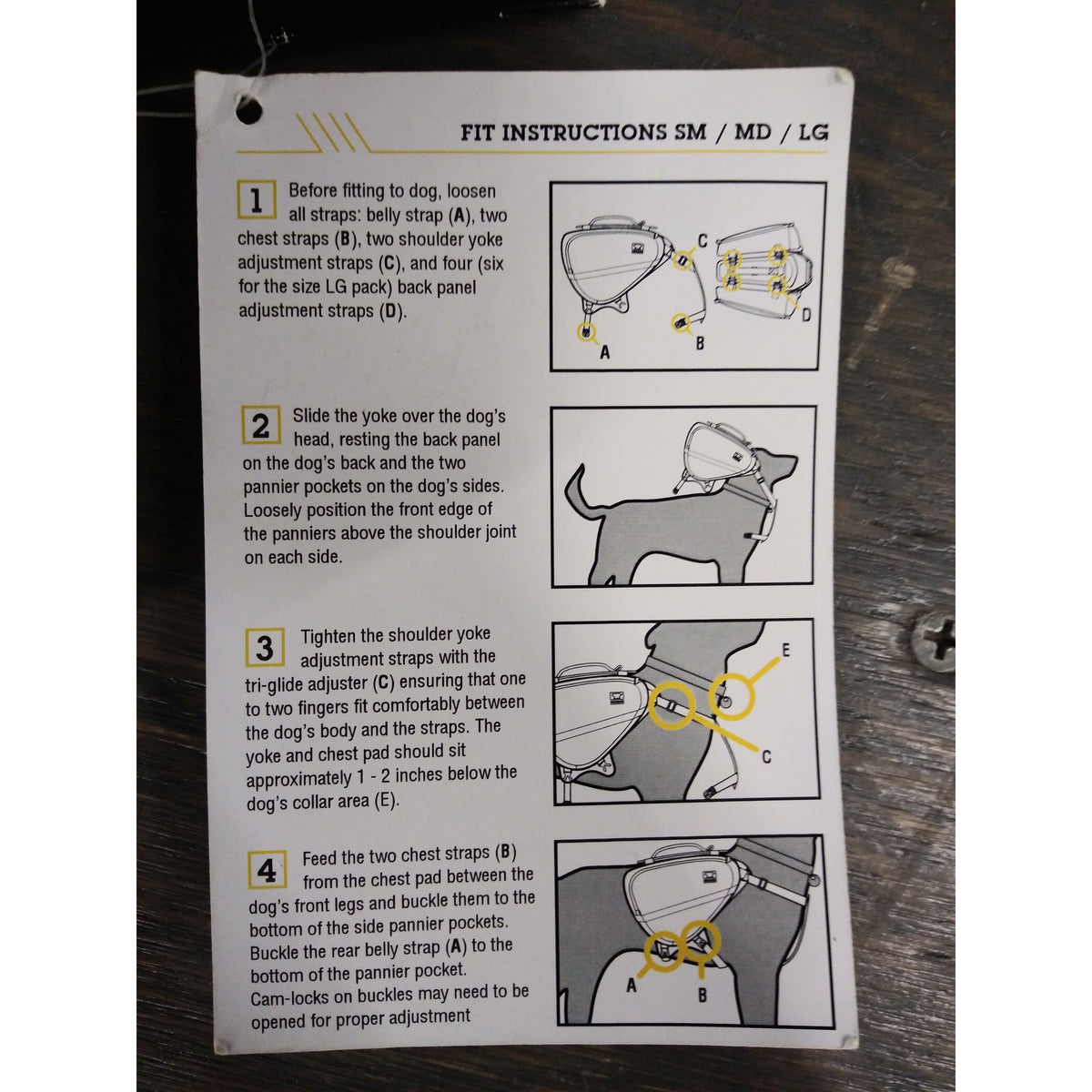 FIT INSTRUCTIONS SM / MD / LG

1 Before fitting to dog, loosen all straps: belly strap (A), two chest straps (B), two shoulder yoke adjustment straps (C), and four (six for the size LG pack) back panel adjustment straps (D).

C
D
A
B

2 Slide the yoke over the dog's head, resting the back panel on the dog's back and the two pannier pockets on the dog's sides. Loosely position the front edge of the panniers above the shoulder joint on each side.

3 Tighten the shoulder yoke adjustment straps with the tri-glide adjuster (C) ensuring that one to two fingers fit comfortably between the dog's body and the straps. The yoke and chest pad should sit approximately 1 - 2 inches below the dog's collar area (E).

E
C

4 Feed the two chest straps (B) from the chest pad between the dog's front legs and buckle them to the bottom of the side pannier pockets. Buckle the rear belly strap (A) to the bottom of the pannier pocket. Cam-locks on buckles may need to be opened for proper adjustment

A
B